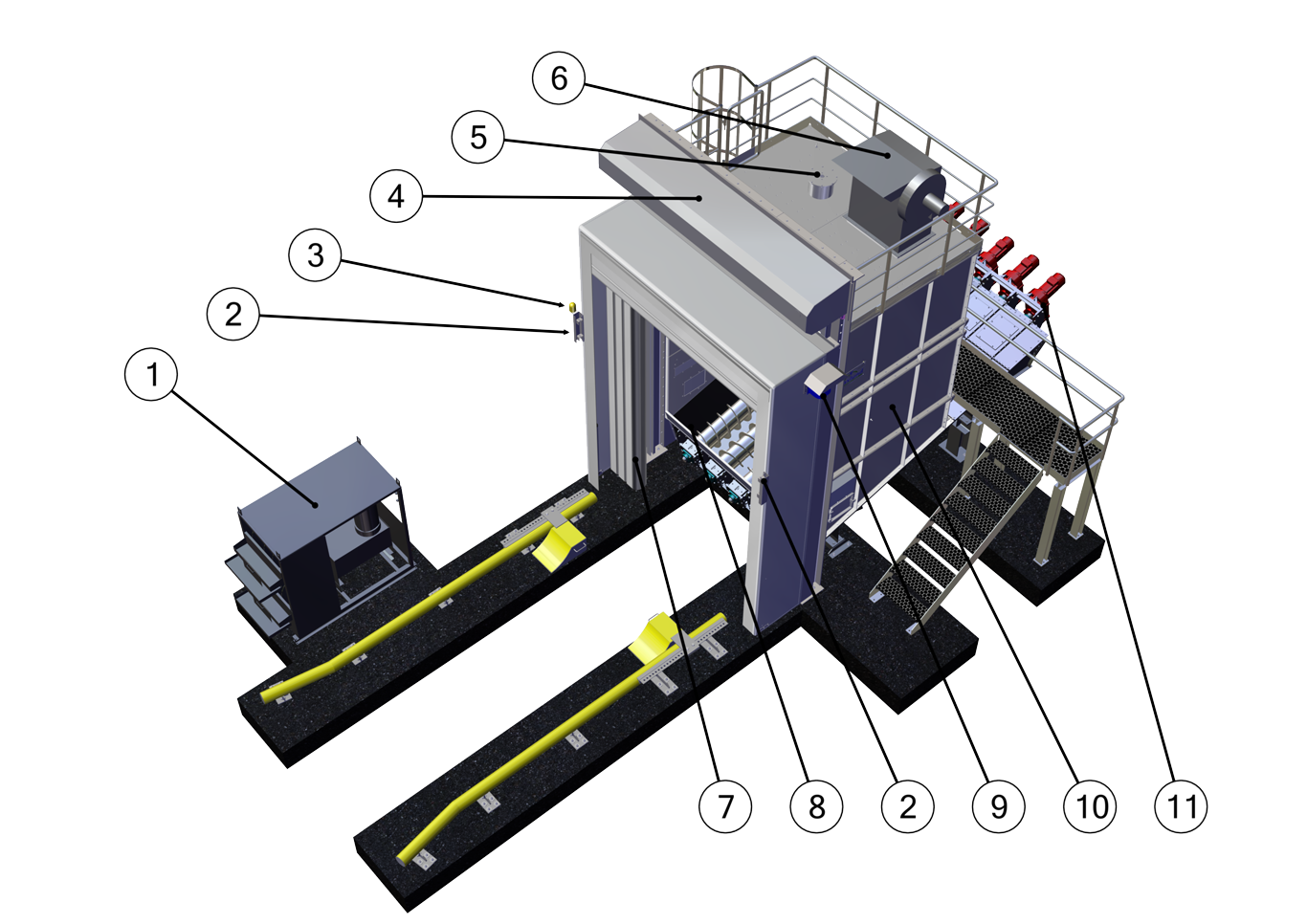 6
5
4
3
2
1
7
8
2
9
10
11